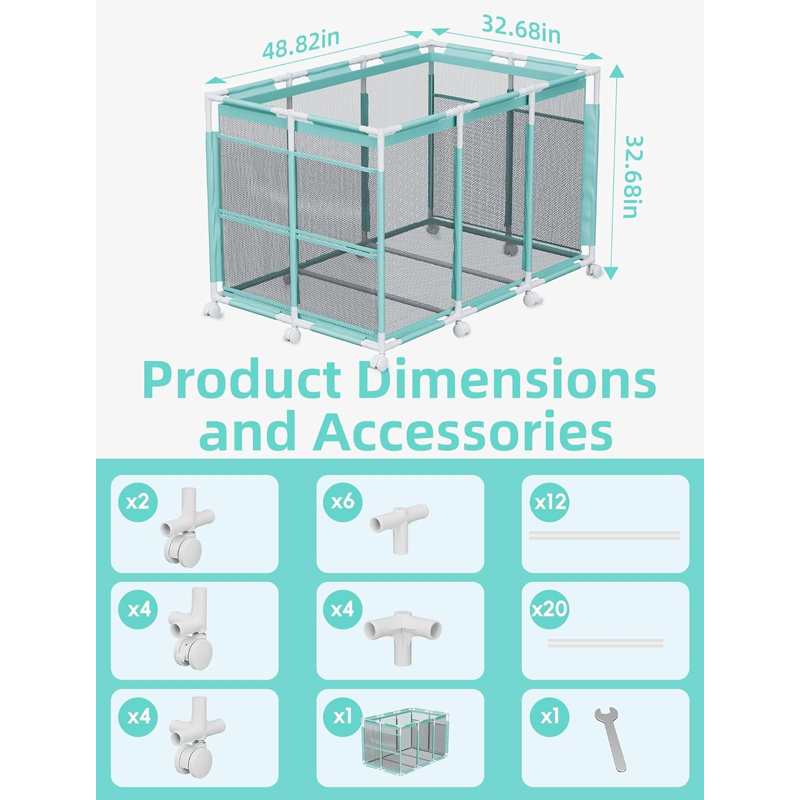 48.82in

32.68in

32.68in

Product Dimensions and Accessories

x2

x6

x12

x4

x4

x20

x4

x1

x1