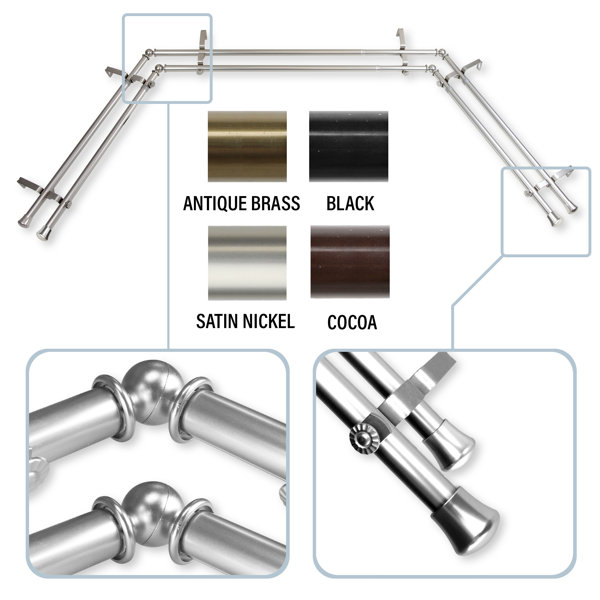 ANTIQUE BRASS
BLACK
SATIN NICKEL
COCOA