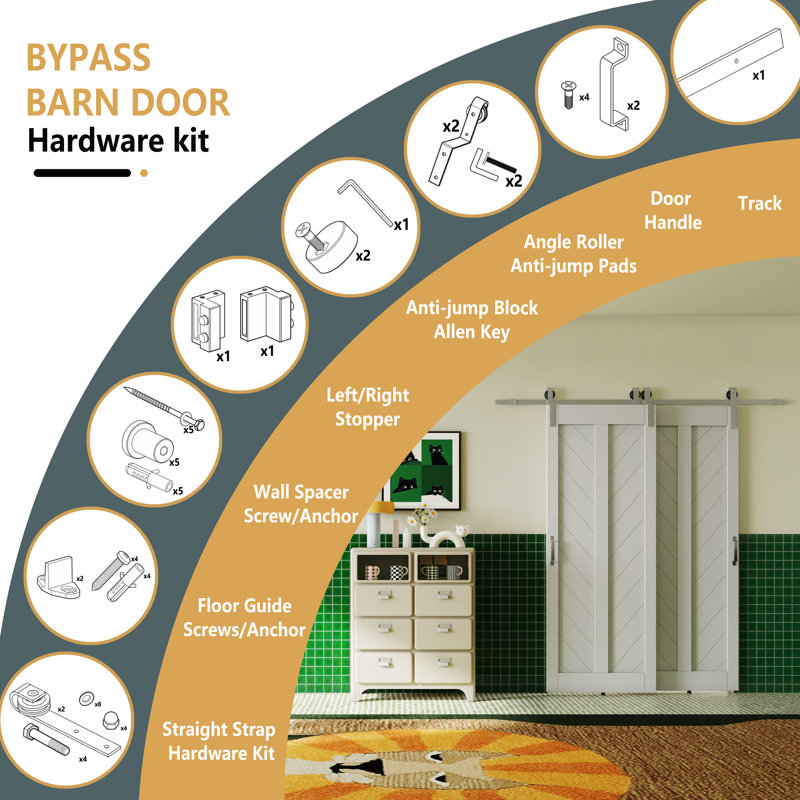 BYPASS
BARN DOOR
Hardware kit

x1
x4
x2
x2
x2
x1
x2
x1
x1
x5
x5
x5
x2
x4
x4
x2
x8
x4
x4

Track
Door Handle
Angle Roller Anti-jump Pads
Anti-jump Block Allen Key
Left/Right Stopper
Wall Spacer Screw/Anchor
Floor Guide Screws/Anchor
Straight Strap Hardware Kit