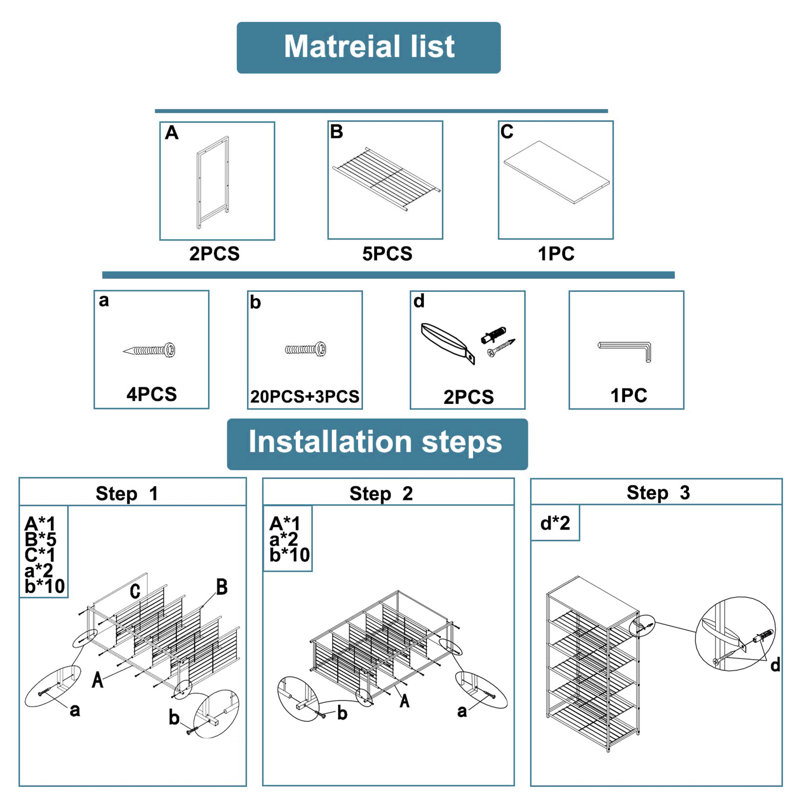 Matreial list

A

2PCS

B

5PCS

C

1PC

a

4PCS

b

20PCS+3PCS

d

2PCS

1PC

Installation steps

Step 1

A*1
B*5
C*1
a*2
b*10

C
B
A
a
b

Step 2

A*1
a*2
b*10

b
A
a

Step 3

d*2

d