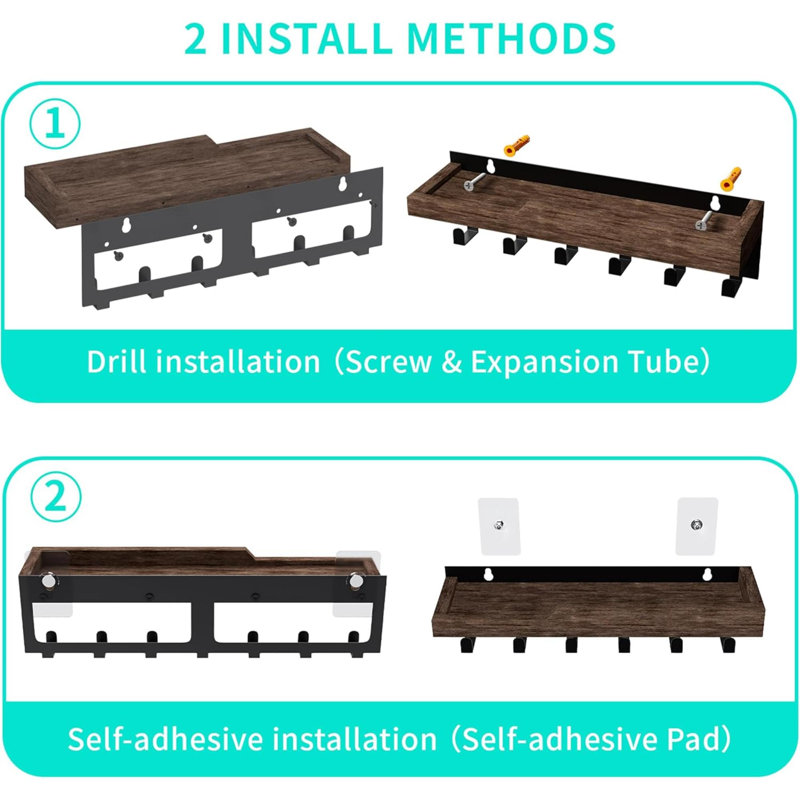 2 INSTALL METHODS

①

Drill installation（Screw & Expansion Tube）

②

Self-adhesive installation（Self-adhesive Pad）