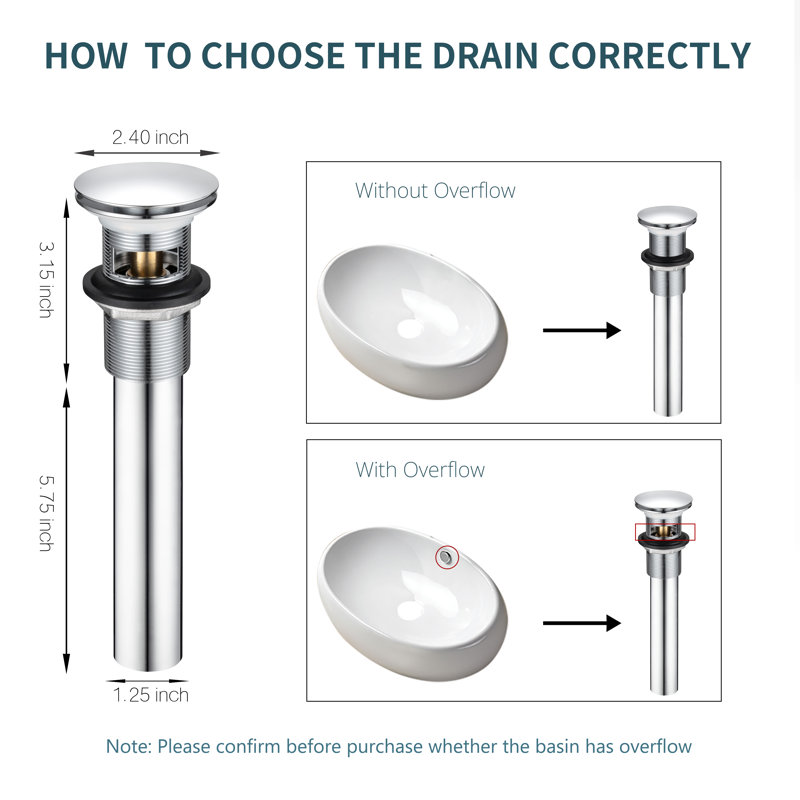 HOW TO CHOOSE THE DRAIN CORRECTLY

2.40 inch

3.15 inch

5.75 inch

1.25 inch

Without Overflow

With Overflow

Note: Please confirm before purchase whether the basin has overflow