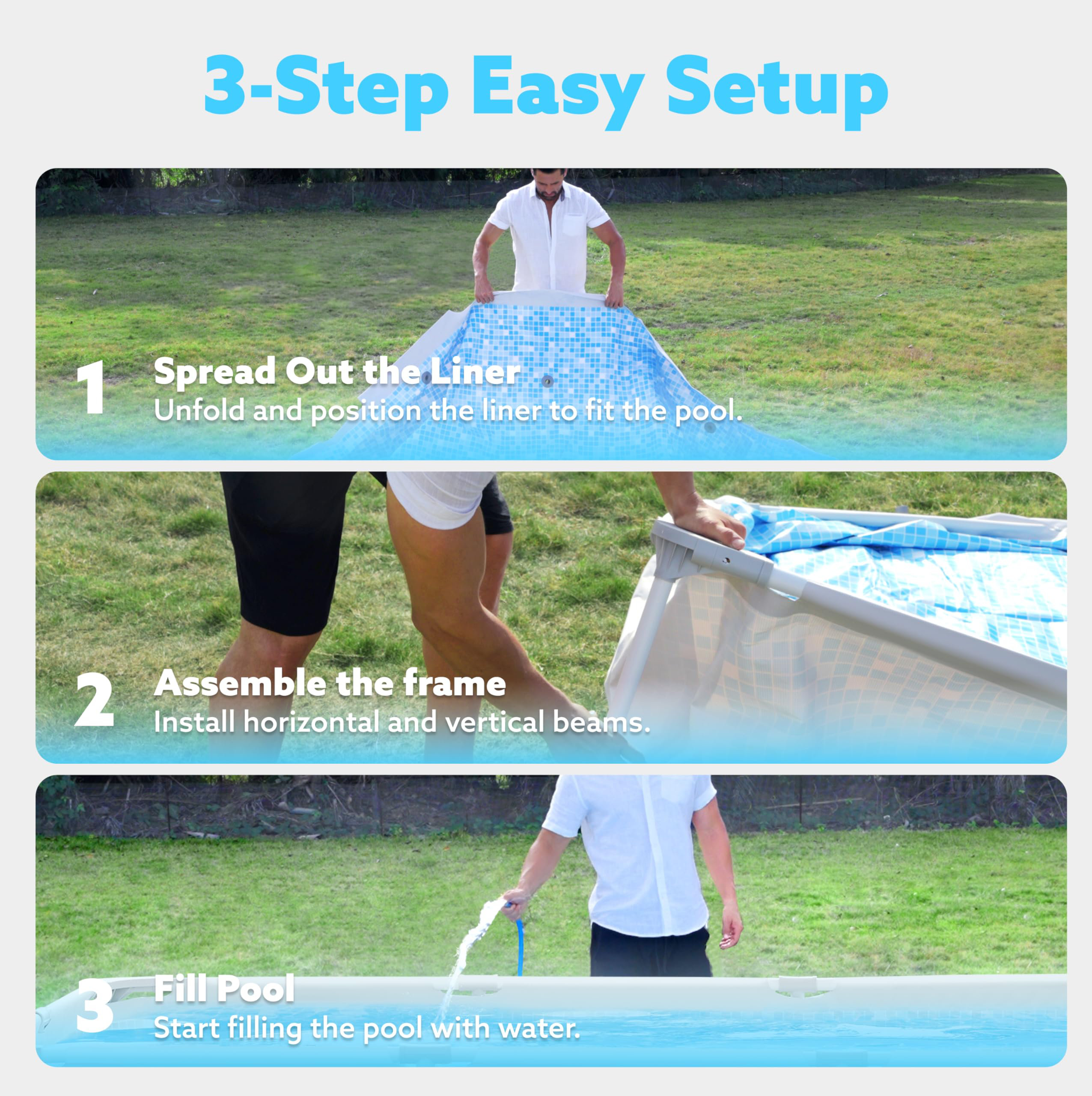 3-Step Easy Setup

1 Spread Out the Liner
Unfold and position the liner to fit the pool.

2 Assemble the frame
Install horizontal and vertical beams.

3 Fill Pool
Start filling the pool with water.