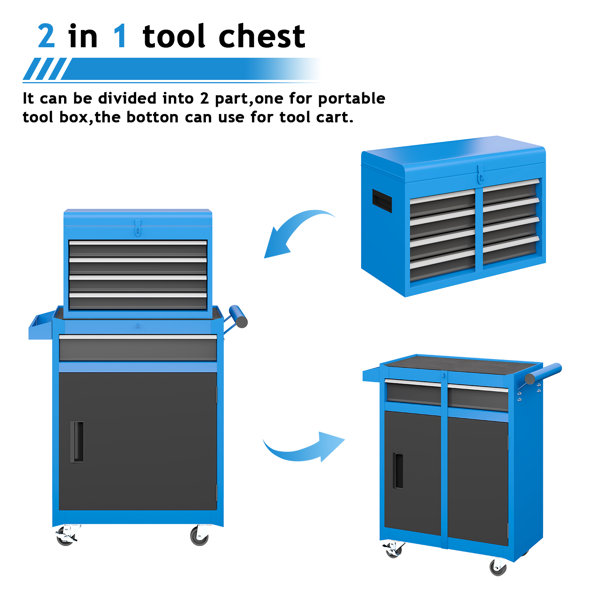 2 in 1 tool chest

It can be divided into 2 part,one for portable tool box,the botton can use for tool cart.