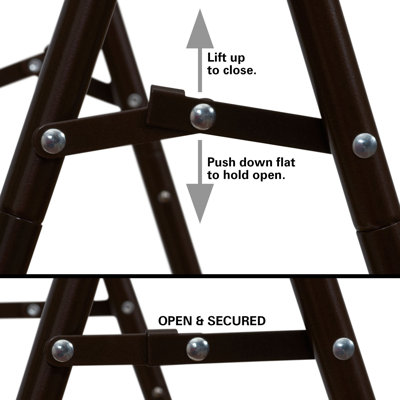 Lift up to close.

Push down flat to hold open.

OPEN & SECURED