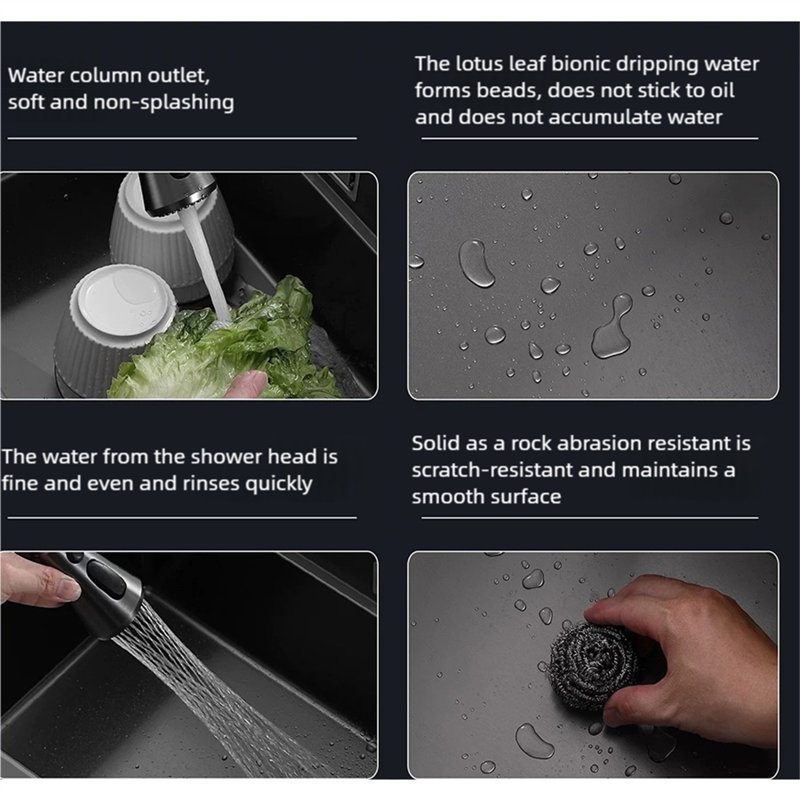 Water column outlet, soft and non-splashing

The lotus leaf bionic dripping water forms beads, does not stick to oil and does not accumulate water

The water from the shower head is fine and even and rinses quickly

Solid as a rock abrasion resistant is scratch-resistant and maintains a smooth surface