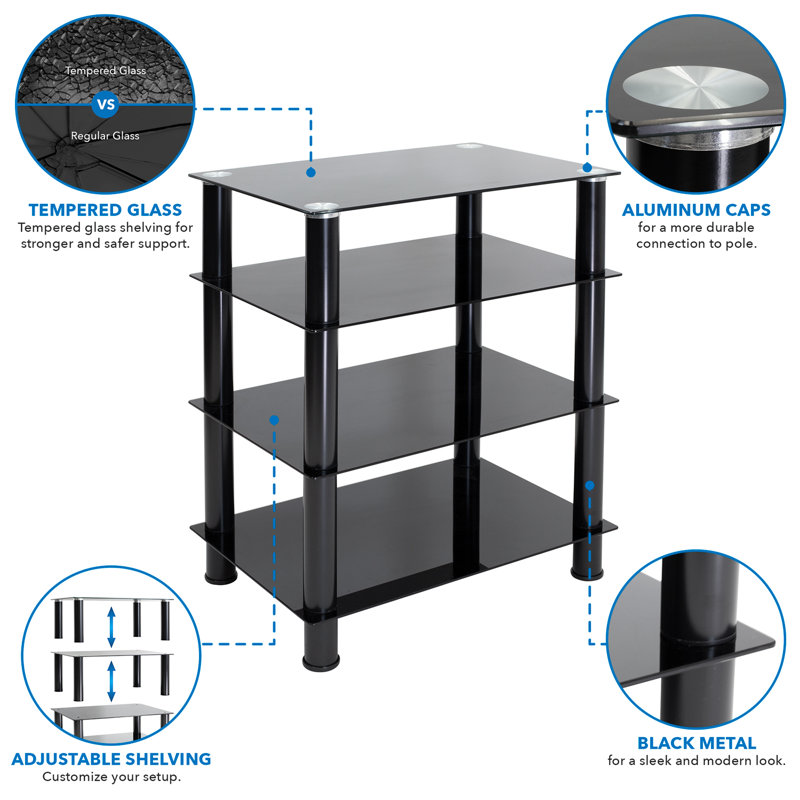 Tempered Glass
VS
Regular Glass

TEMPERED GLASS
Tempered glass shelving for stronger and safer support.

ALUMINUM CAPS
for a more durable connection to pole.

ADJUSTABLE SHELVING
Customize your setup.

BLACK METAL
for a sleek and modern look.