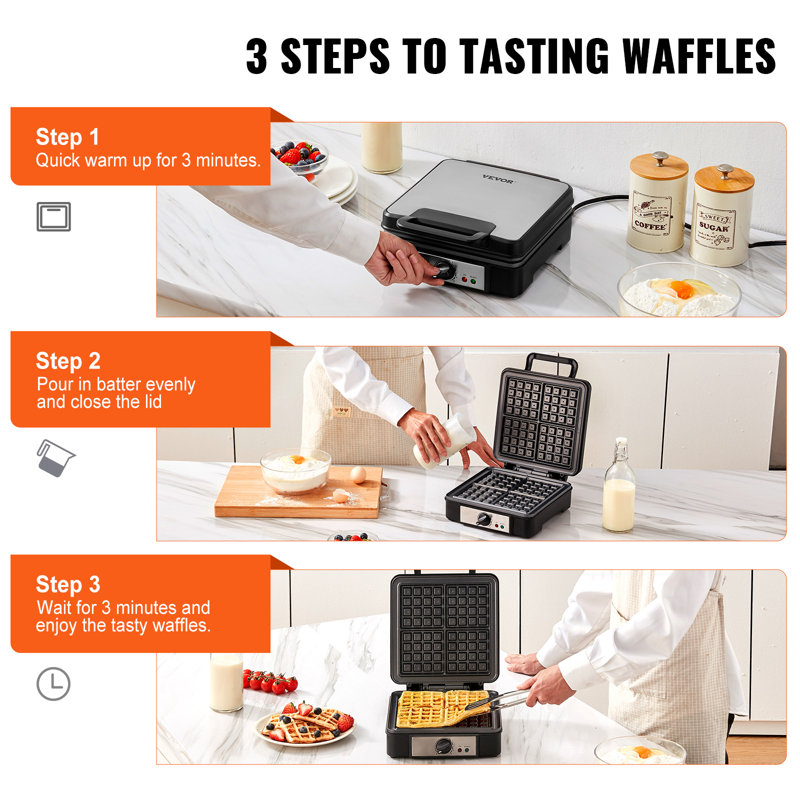 3 STEPS TO TASTING WAFFLES

Step 1
Quick warm up for 3 minutes.

VEVOR

COFFEE

SWEET SUGAR

Step 2
Pour in batter evenly and close the lid

Step 3
Wait for 3 minutes and enjoy the tasty waffles.