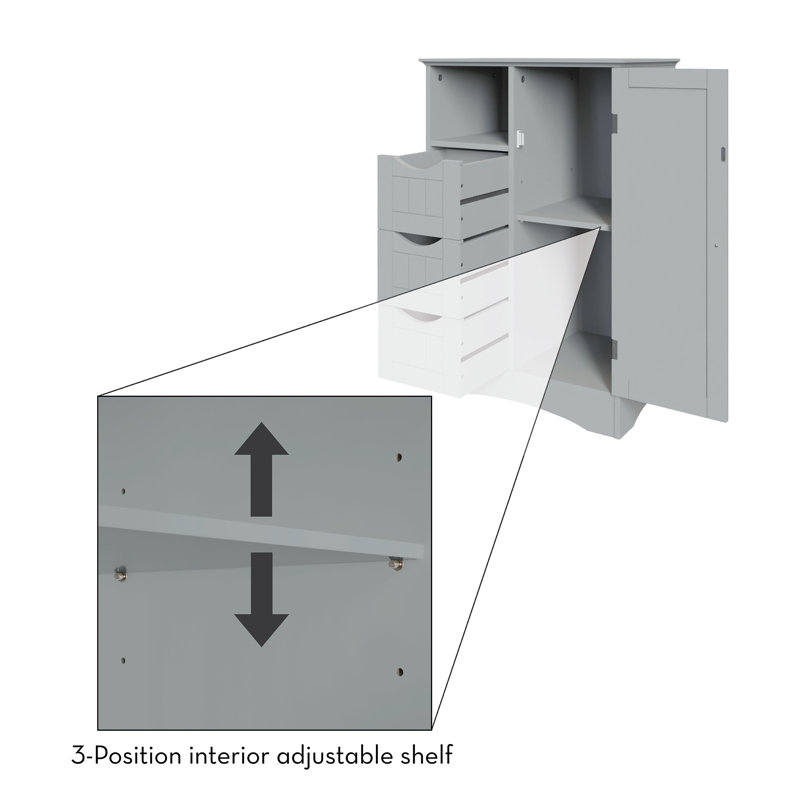 3-Position interior adjustable shelf