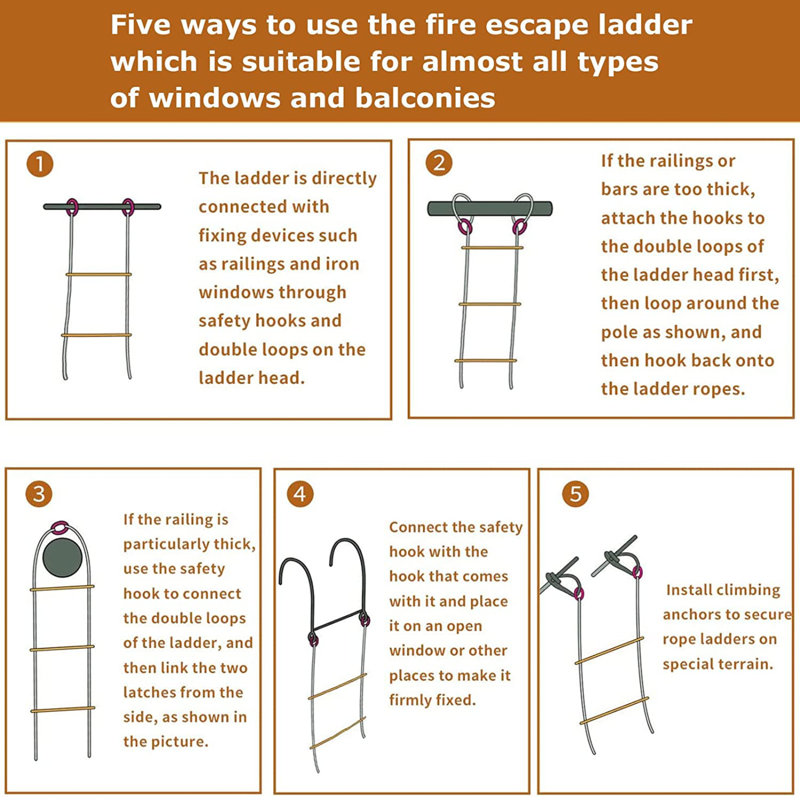 Five ways to use the fire escape ladder which is suitable for almost all types of windows and balconies

1

The ladder is directly connected with fixing devices such as railings and iron windows through safety hooks and double loops on the ladder head.

2

If the railings or bars are too thick, attach the hooks to the double loops of the ladder head first, then loop around the pole as shown, and then hook back onto the ladder ropes.

3

If the railing is particularly thick, use the safety hook to connect the double loops of the ladder, and then link the two latches from the side, as shown in the picture.

4

Connect the safety hook with the hook that comes with it and place it on an open window or other places to make it firmly fixed.

5

Install climbing anchors to secure rope ladders on special terrain.