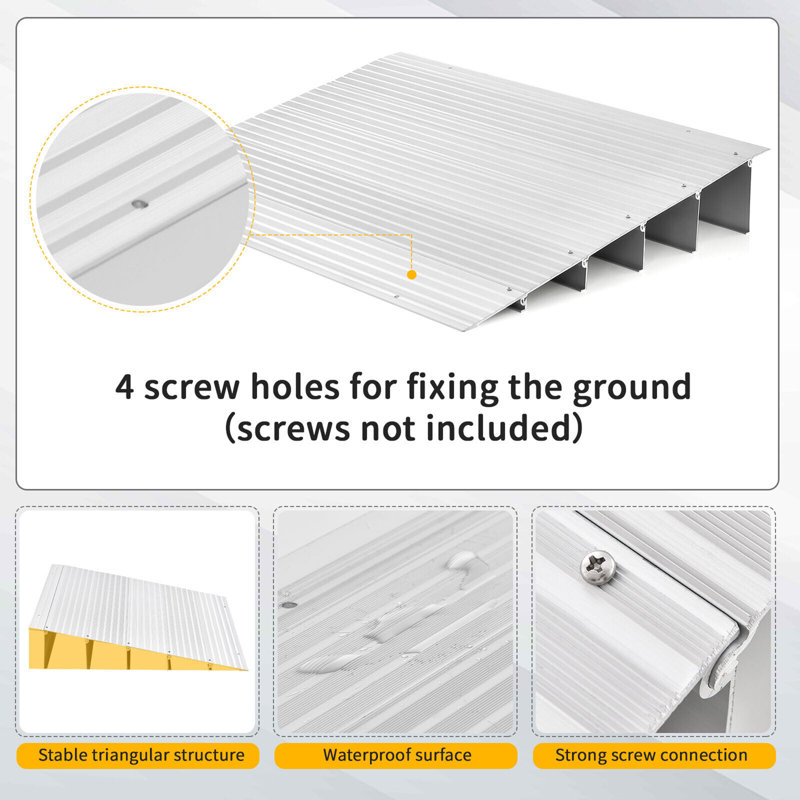 4 screw holes for fixing the ground
(screws not included)

Stable triangular structure

Waterproof surface

Strong screw connection