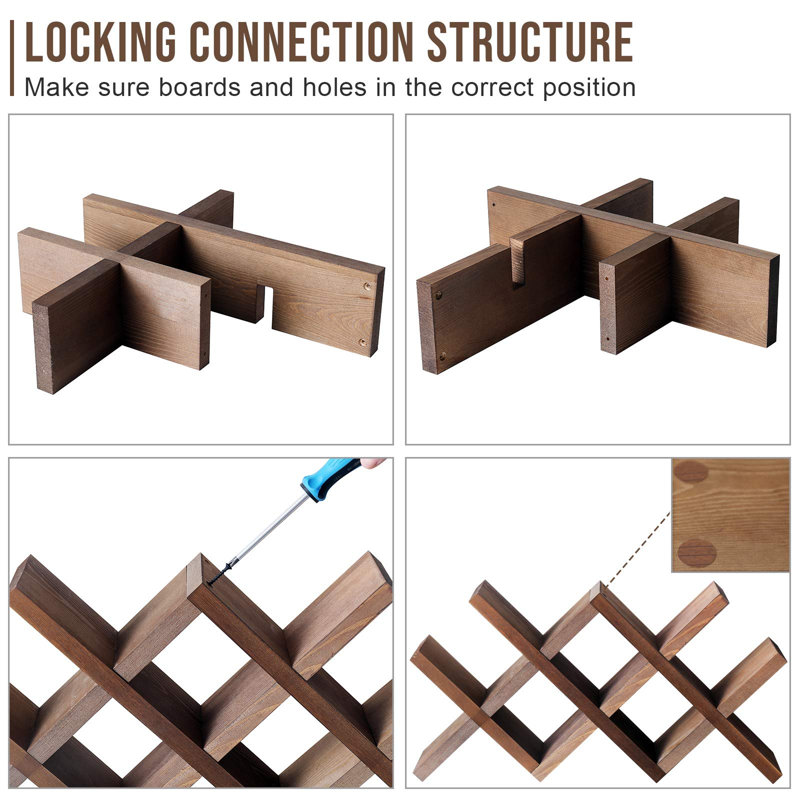 LOCKING CONNECTION STRUCTURE
Make sure boards and holes in the correct position