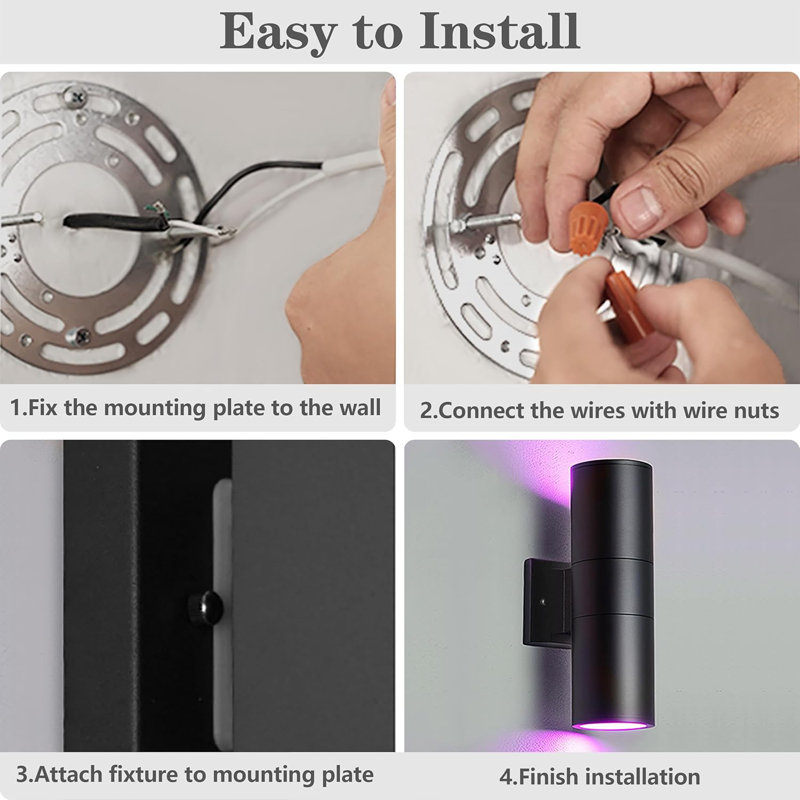 Easy to Install

1.Fix the mounting plate to the wall

2.Connect the wires with wire nuts

3.Attach fixture to mounting plate

4.Finish installation