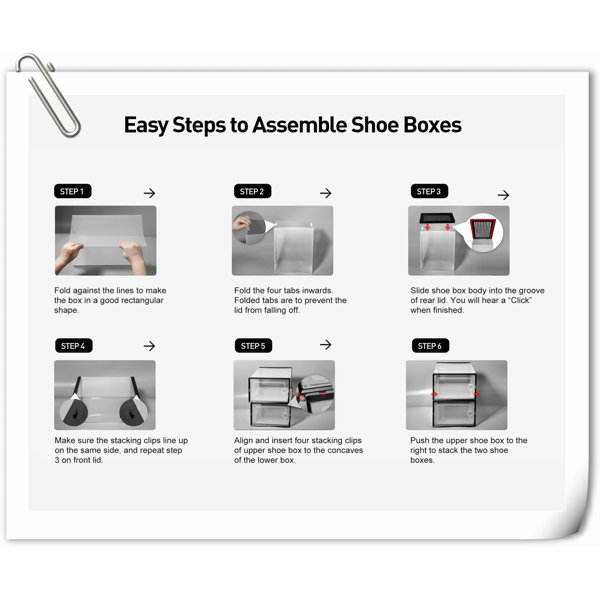 Easy Steps to Assemble Shoe Boxes

STEP 1 →

Fold against the lines to make the box in a good rectangular shape.

STEP 2 →

Fold the four tabs inwards. Folded tabs are to prevent the lid from falling off.

STEP 3 →

Slide shoe box body into the groove of rear lid. You will hear a "Click" when finished.

STEP 4 →

Make sure the stacking clips line up on the same side, and repeat step 3 on front lid.

STEP 5 →

Align and insert four stacking clips of upper shoe box to the concaves of the lower box.

STEP 6

Push the upper shoe box to the right to stack the two shoe boxes.