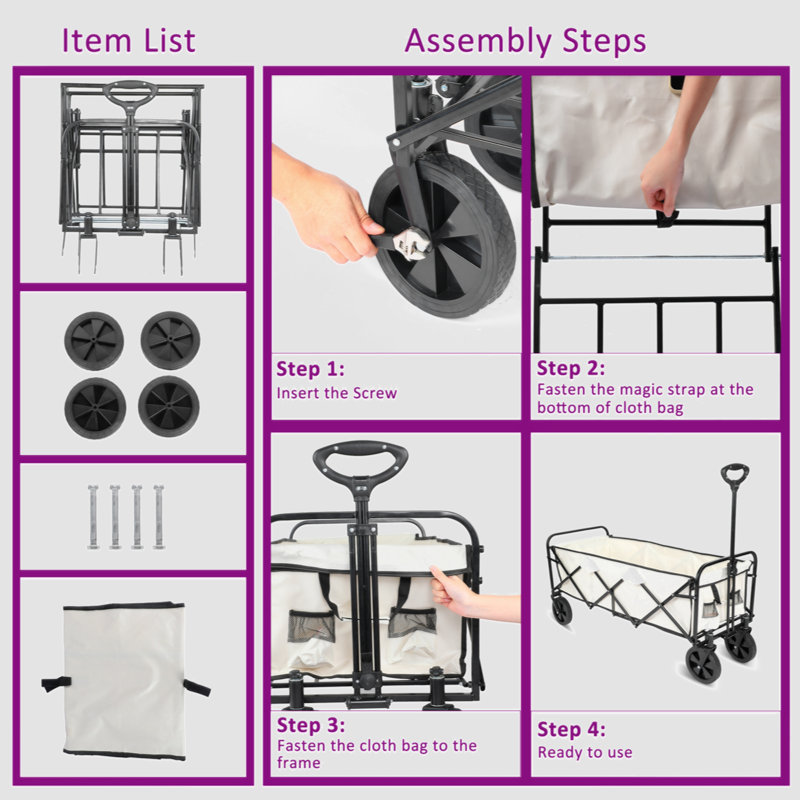 Item List

Assembly Steps

Step 1:
Insert the Screw

Step 2:
Fasten the magic strap at the bottom of cloth bag

Step 3:
Fasten the cloth bag to the frame

Step 4:
Ready to use