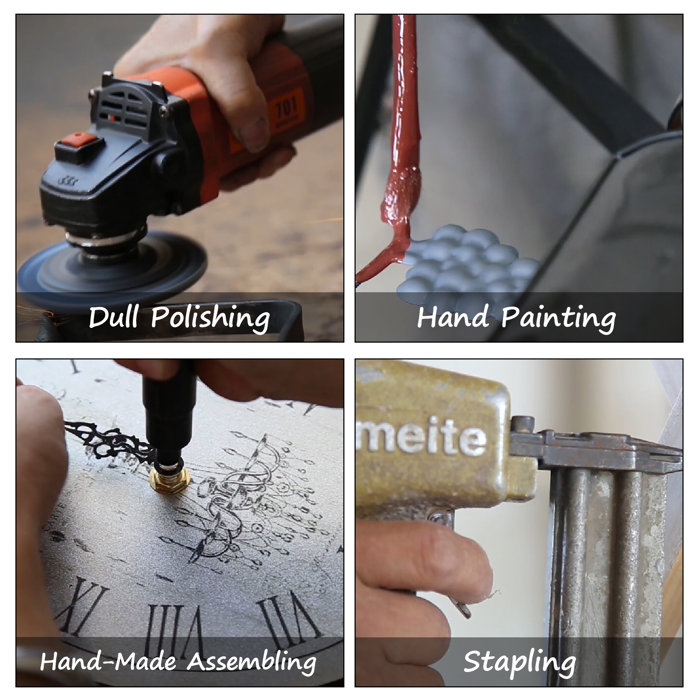 701

Dull Polishing

Hand Painting

XI
IIIV
IIV

Hand-Made Assembling

meite

Stapling