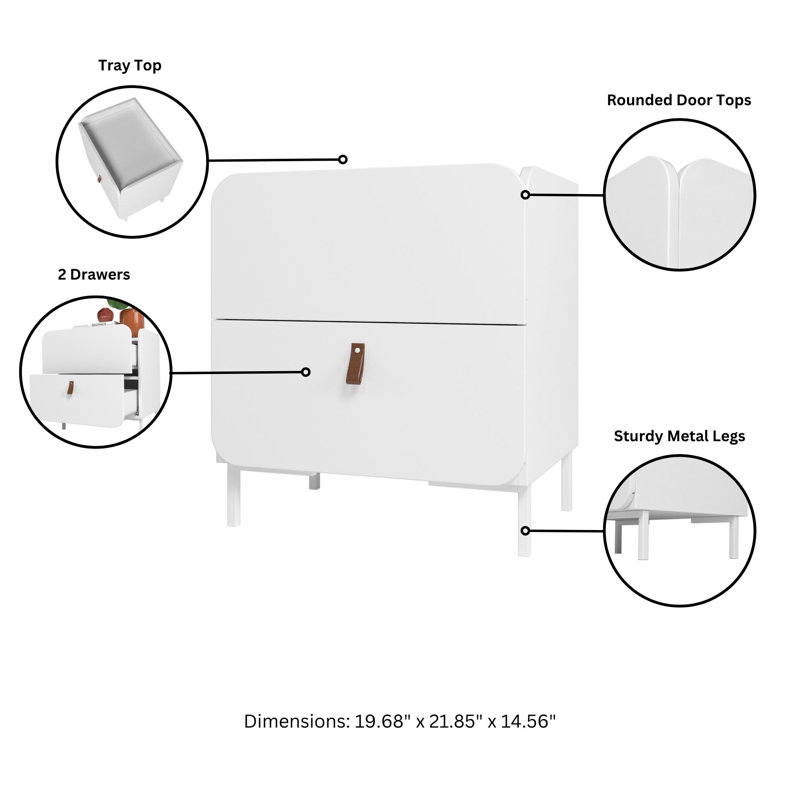 Tray Top

Rounded Door Tops

2 Drawers

Sturdy Metal Legs

Dimensions: 19.68" x 21.85" x 14.56"