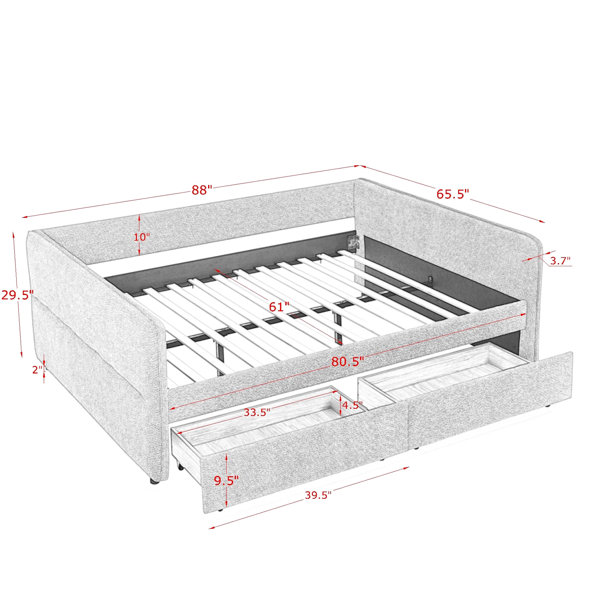 88"
65.5"
10"
3.7"
29.5"
61"
2"
80.5"
33.5"
4.5"
9.5"
39.5"