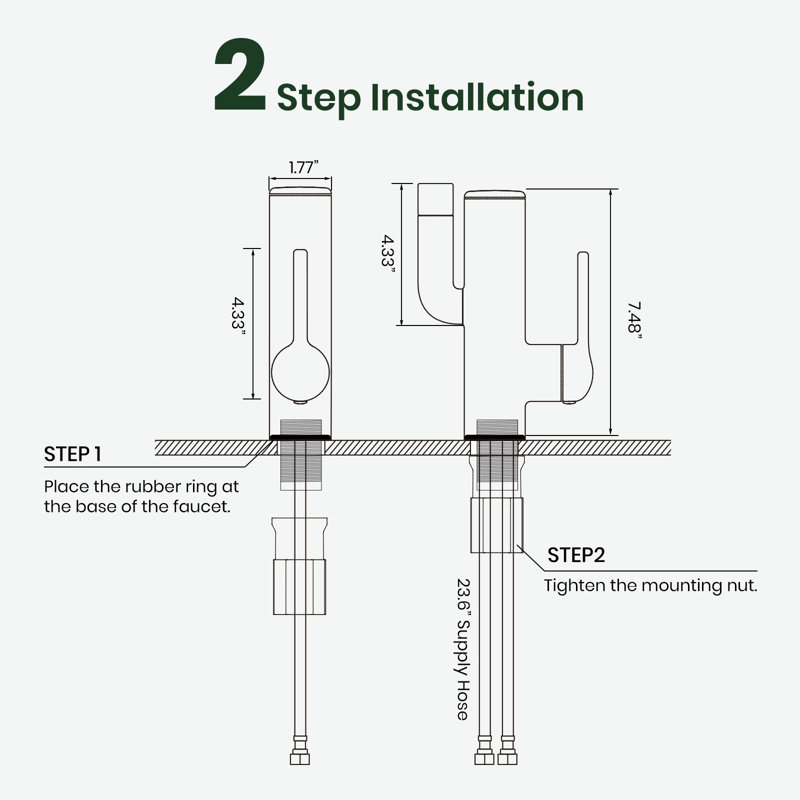 2 Step Installation

1.77"

4.33"

4.33"

7.48"

STEP 1

Place the rubber ring at the base of the faucet.

STEP2

Tighten the mounting nut.

23.6" Supply Hose