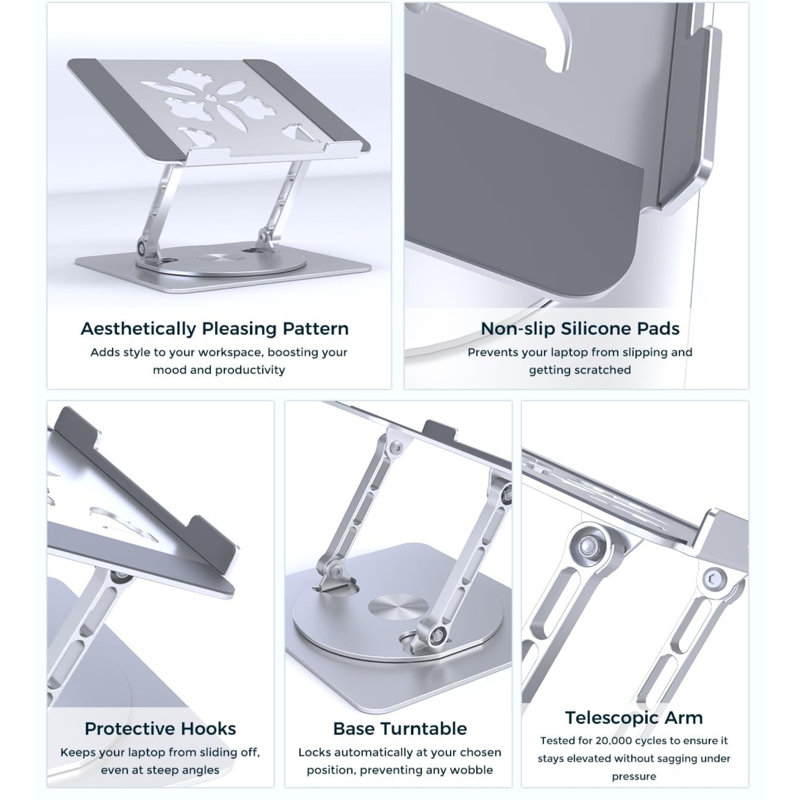 Aesthetically Pleasing Pattern
Adds style to your workspace, boosting your mood and productivity

Non-slip Silicone Pads
Prevents your laptop from slipping and getting scratched

Protective Hooks
Keeps your laptop from sliding off, even at steep angles

Base Turntable
Locks automatically at your chosen position, preventing any wobble

Telescopic Arm
Tested for 20,000 cycles to ensure it stays elevated without sagging under pressure