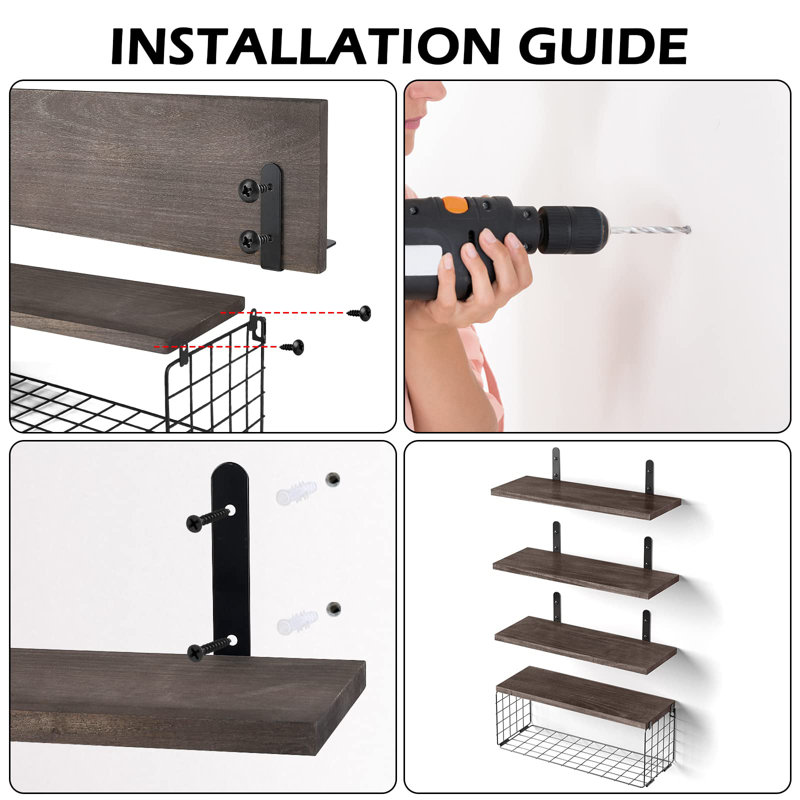 INSTALLATION GUIDE