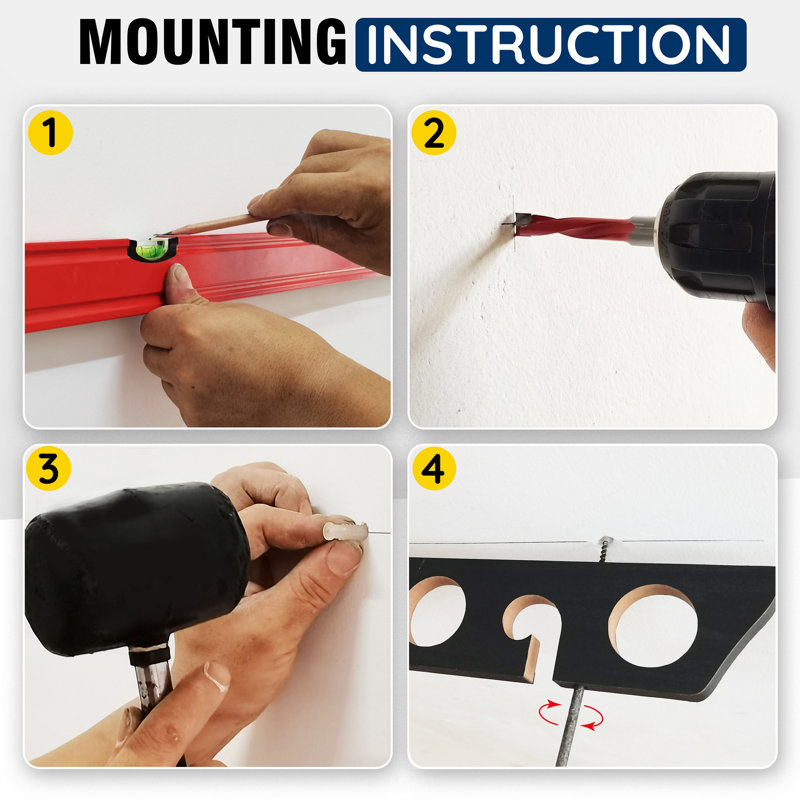 MOUNTING INSTRUCTION

1

2

3

4