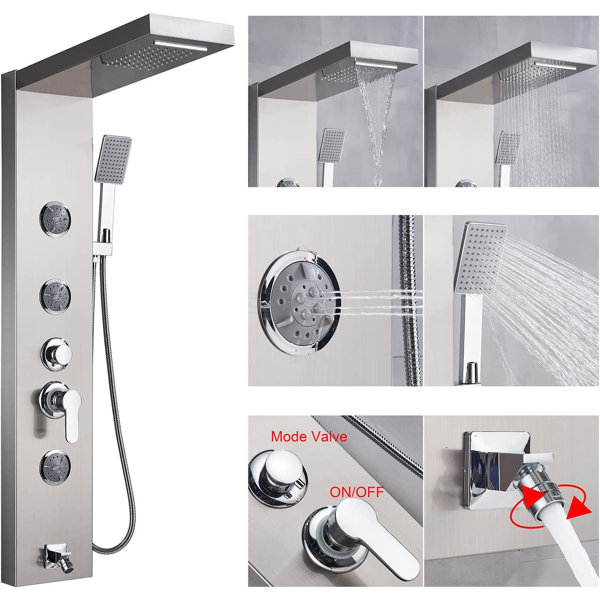 Mode Valve

ON/OFF