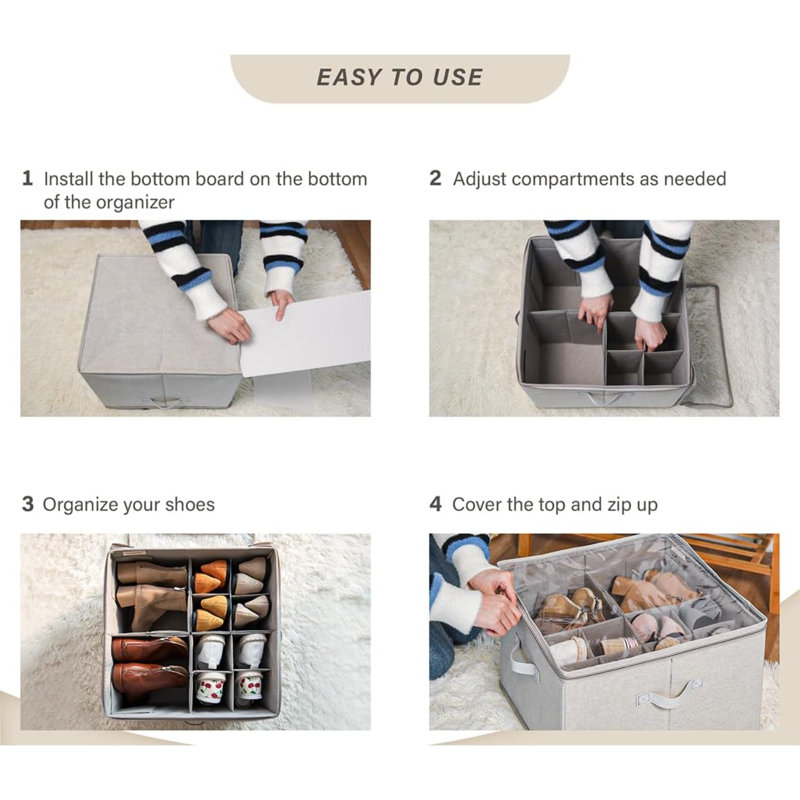 EASY TO USE

1 Install the bottom board on the bottom of the organizer

2 Adjust compartments as needed

3 Organize your shoes

4 Cover the top and zip up