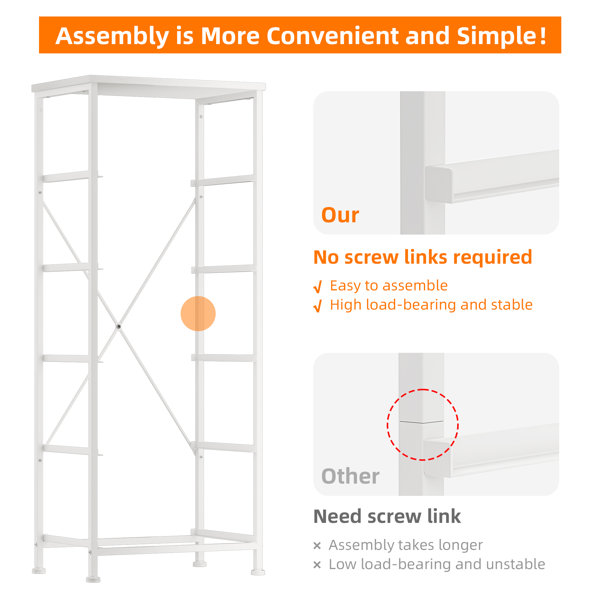 Assembly is More Convenient and Simple!

Our

No screw links required

√ Easy to assemble
√ High load-bearing and stable

Other

Need screw link

× Assembly takes longer
× Low load-bearing and unstable