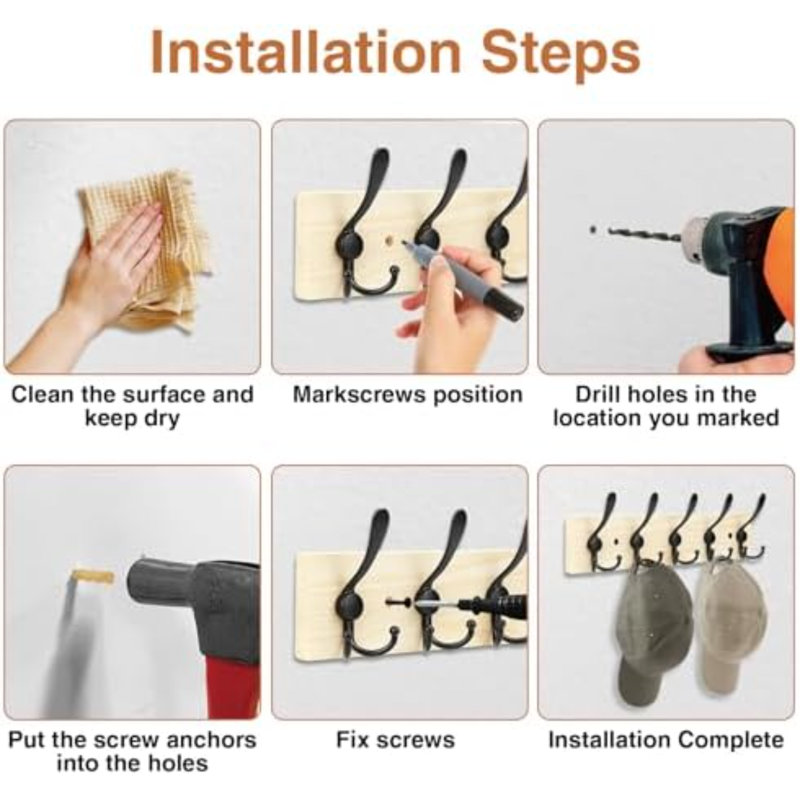 Installation Steps

Clean the surface and keep dry

Markscrews position

Drill holes in the location you marked

Put the screw anchors into the holes

Fix screws

Installation Complete