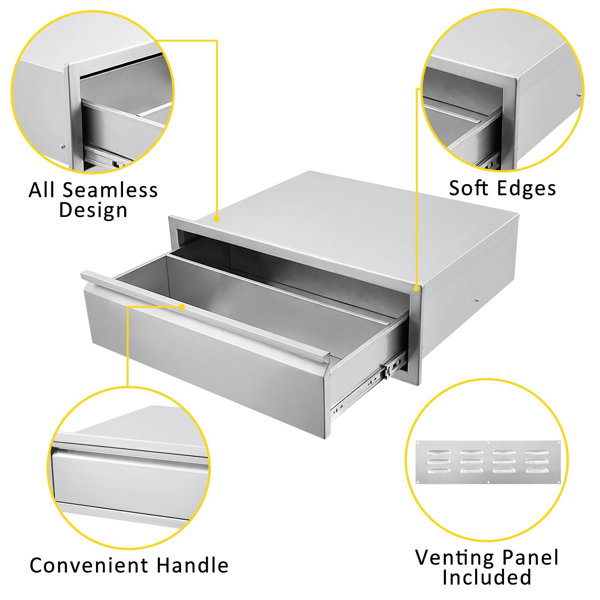 All Seamless Design

Soft Edges

Convenient Handle

Venting Panel Included