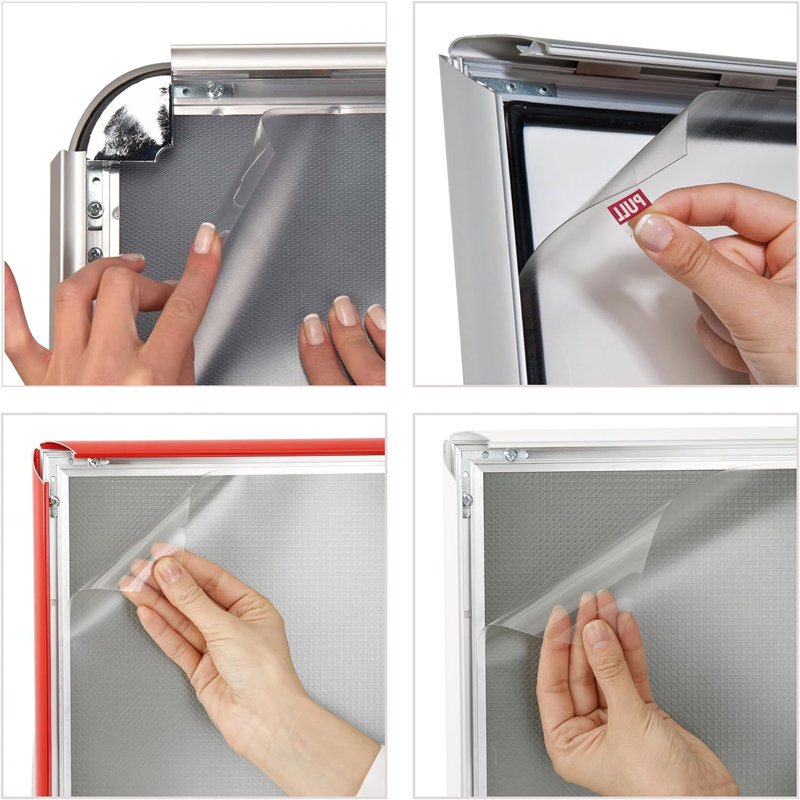 PULL