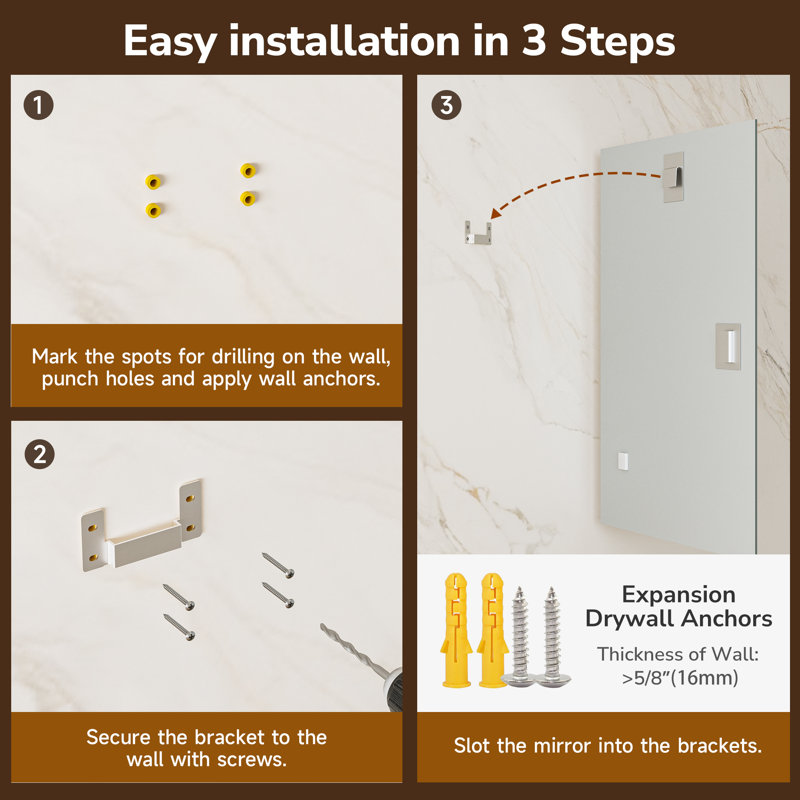 Easy installation in 3 Steps

1

Mark the spots for drilling on the wall, punch holes and apply wall anchors.

2

Secure the bracket to the wall with screws.

3

Expansion Drywall Anchors

Thickness of Wall: >5/8"(16mm)

Slot the mirror into the brackets.