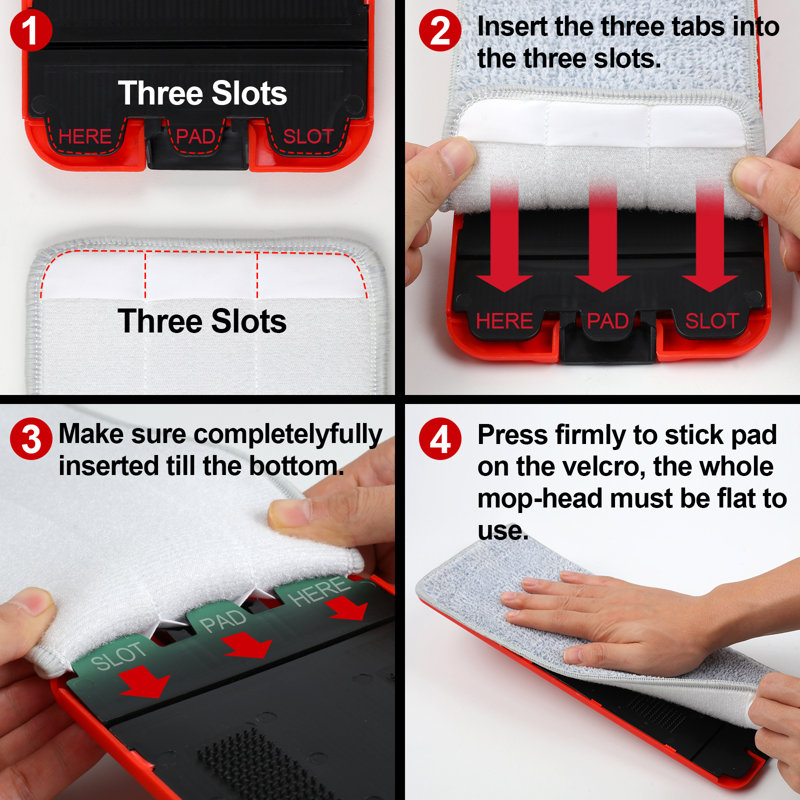 1

Three Slots

HERE PAD SLOT

Three Slots

2 Insert the three tabs into the three slots.

HERE PAD SLOT

3 Make sure completelyfully inserted till the bottom.

SLOT PAD HERE

4 Press firmly to stick pad on the velcro, the whole mop-head must be flat to use.