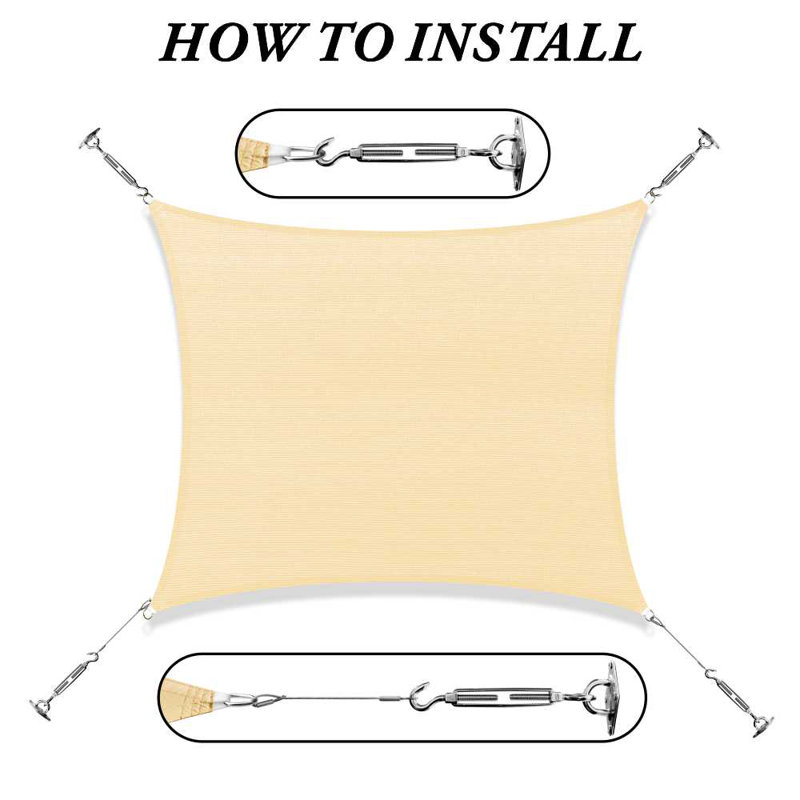 HOW TO INSTALL