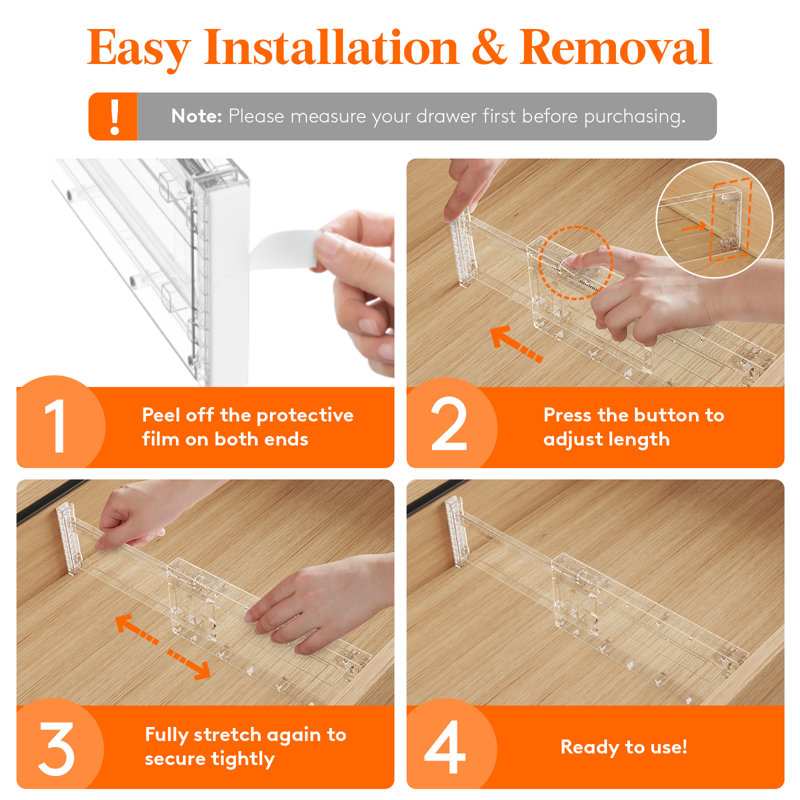 Easy Installation & Removal

!

Note: Please measure your drawer first before purchasing.

1

Peel off the protective film on both ends

2

Press the button to adjust length

3

Fully stretch again to secure tightly

4

Ready to use!