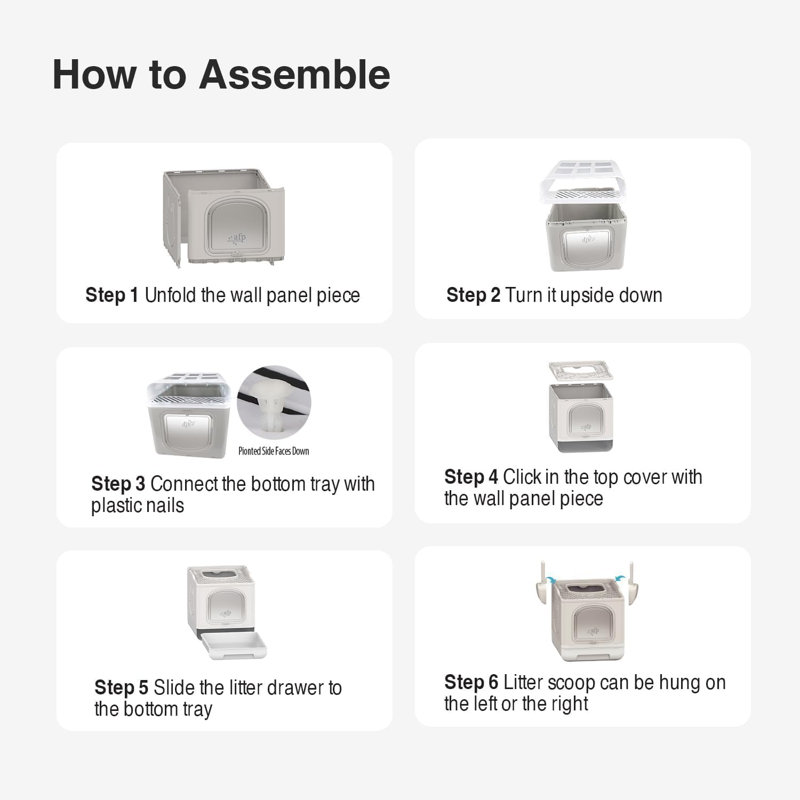 How to Assemble

Step 1 Unfold the wall panel piece

Step 2 Turn it upside down

Pionted Side Faces Down

Step 3 Connect the bottom tray with plastic nails

Step 4 Click in the top cover with the wall panel piece

Step 5 Slide the litter drawer to the bottom tray

Step 6 Litter scoop can be hung on the left or the right