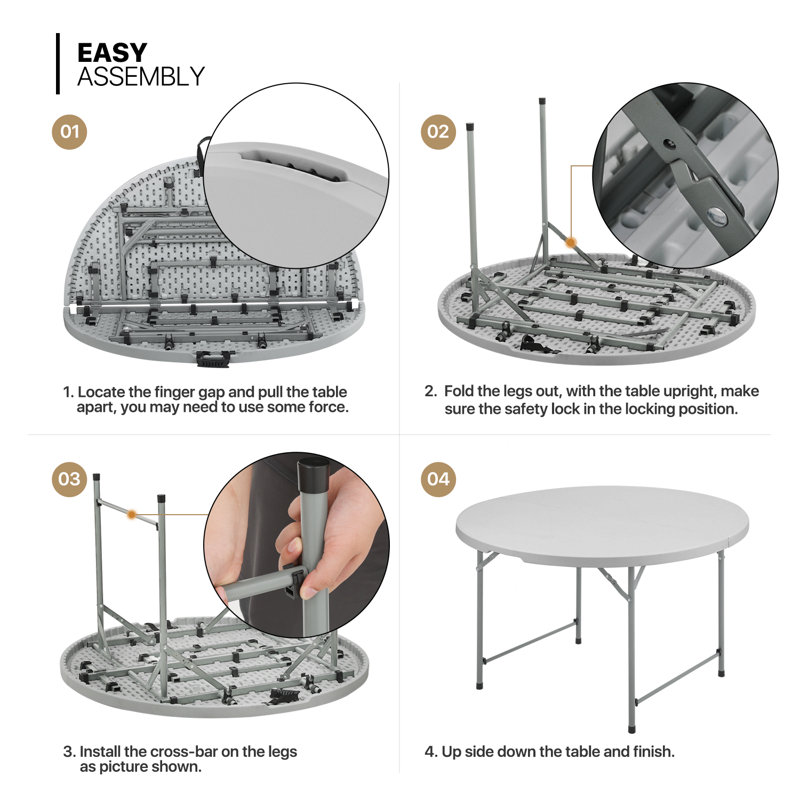 EASY
ASSEMBLY

01

1. Locate the finger gap and pull the table apart, you may need to use some force.

02

2. Fold the legs out, with the table upright, make sure the safety lock in the locking position.

03

3. Install the cross-bar on the legs as picture shown.

04

4. Up side down the table and finish.