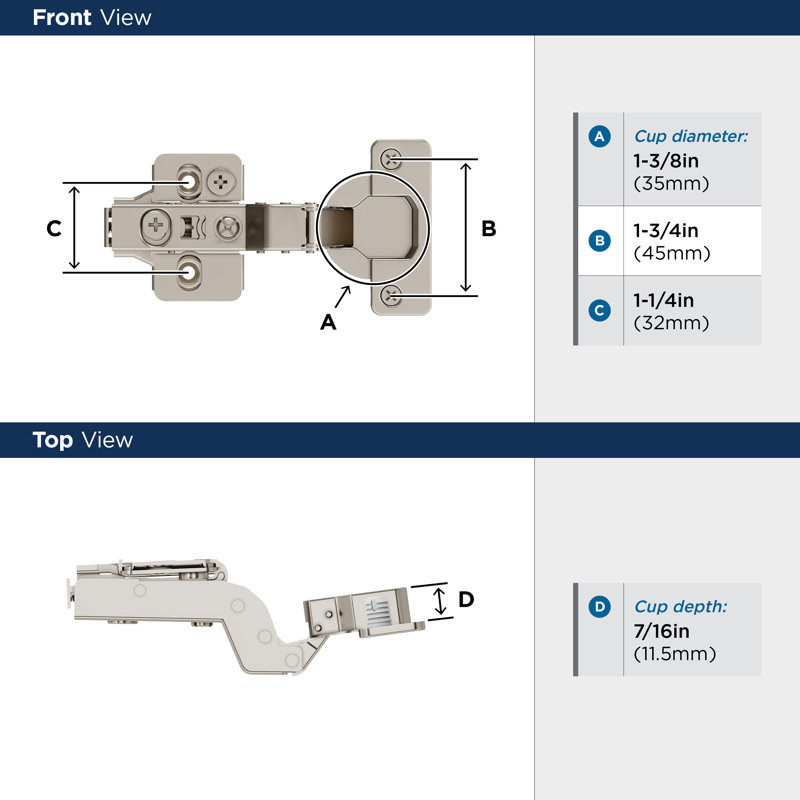 Front View

C

B

A

| A | Cup diameter: 1-3/8in (35mm) |
|---|---|
| B | 1-3/4in (45mm) |
| C | 1-1/4in (32mm) |

Top View

D

| D | Cup depth: 7/16in (11.5mm) |
|---|---|