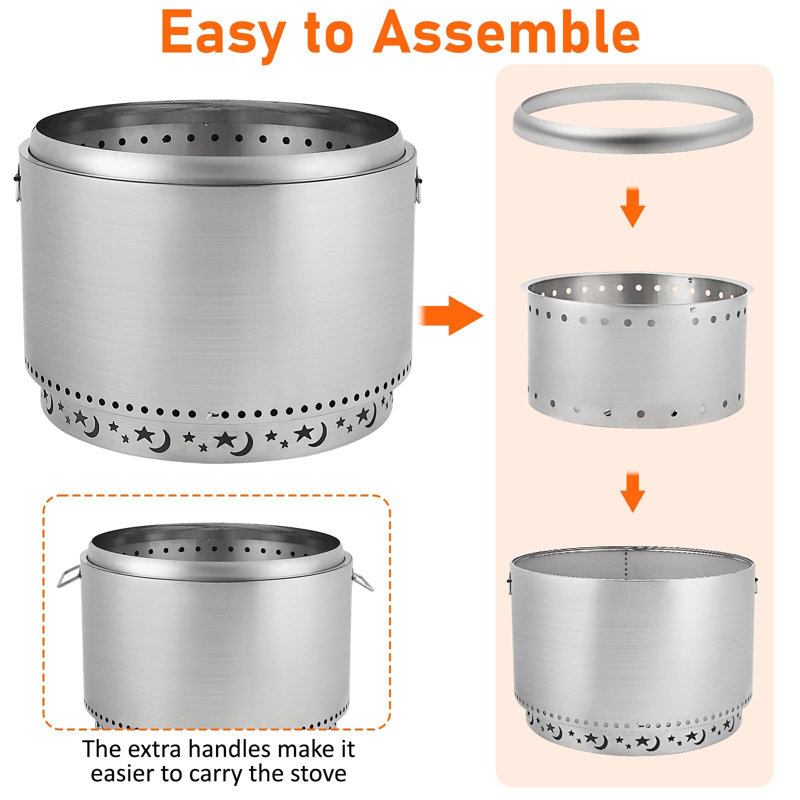 Easy to Assemble

The extra handles make it easier to carry the stove