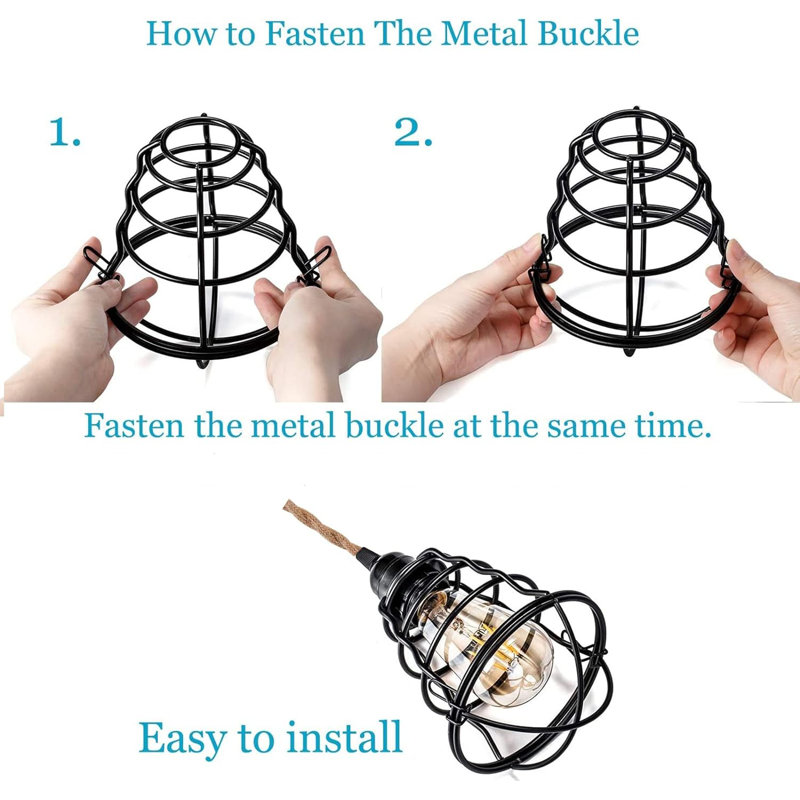 How to Fasten The Metal Buckle

1.

2.

Fasten the metal buckle at the same time.

Easy to install