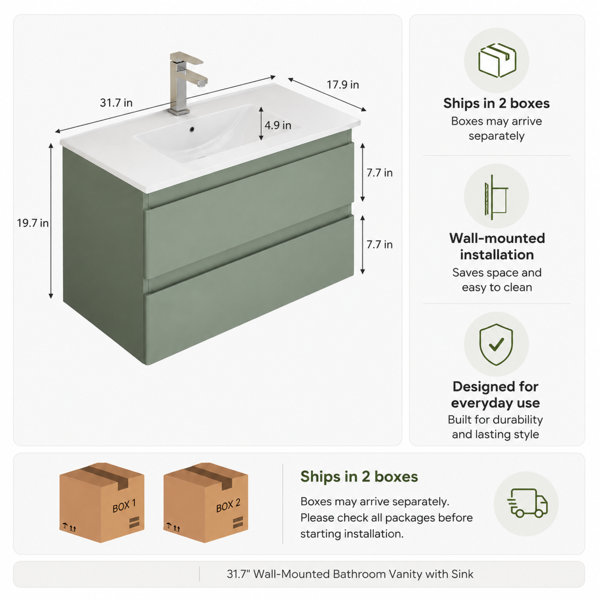 31.7 in

17.9 in

4.9 in

7.7 in

7.7 in

19.7 in

Ships in 2 boxes
Boxes may arrive separately

Wall-mounted installation
Saves space and easy to clean

Designed for everyday use
Built for durability and lasting style

BOX 1

BOX 2

Ships in 2 boxes
Boxes may arrive separately. Please check all packages before starting installation.

31.7" Wall-Mounted Bathroom Vanity with Sink