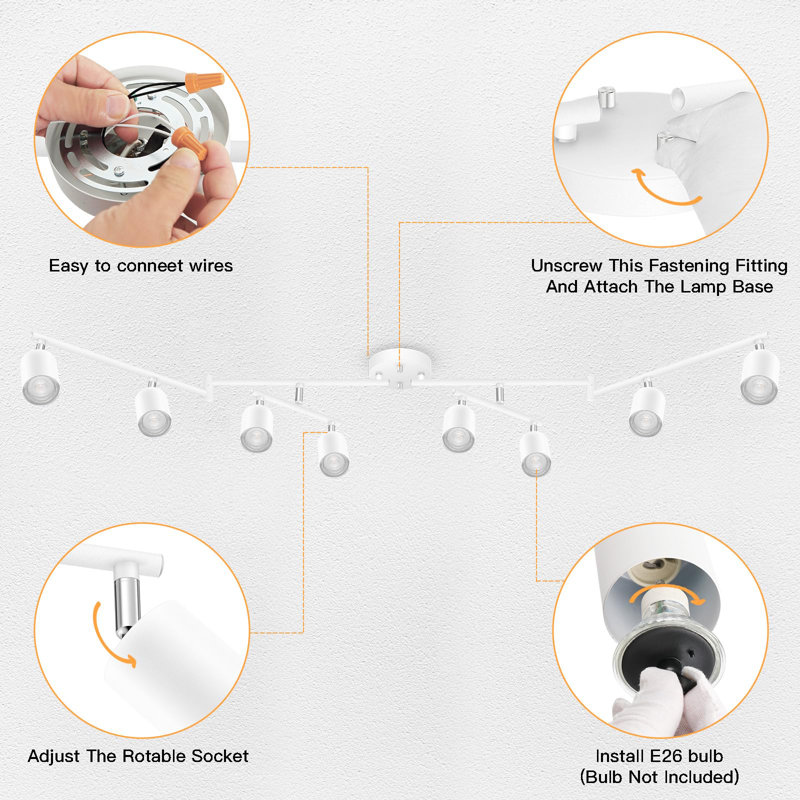 Easy to conneet wires

Unscrew This Fastening Fitting
And Attach The Lamp Base

Adjust The Rotable Socket

Install E26 bulb
(Bulb Not Included)