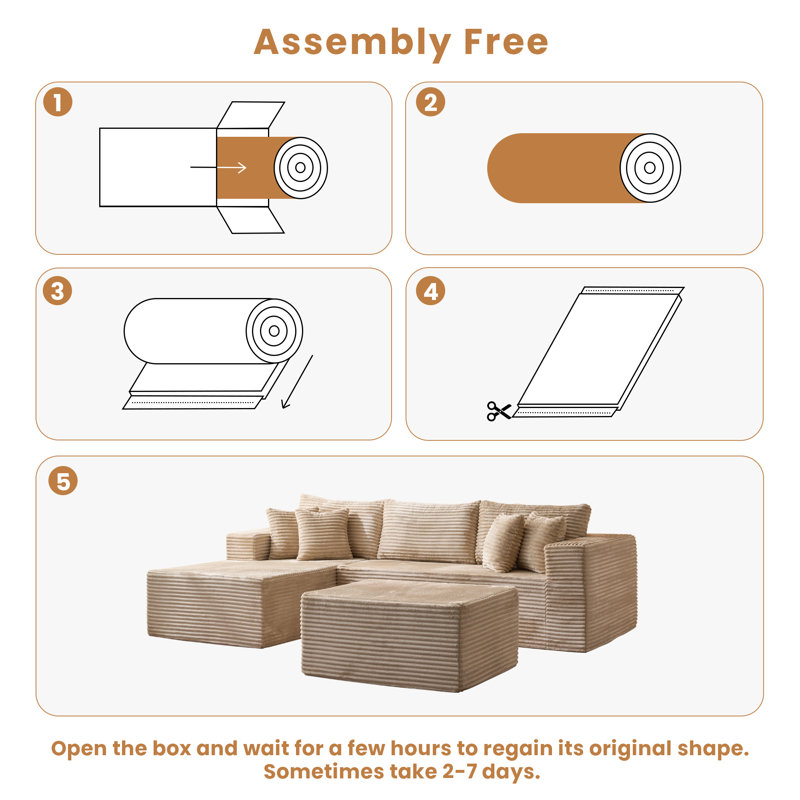 Assembly Free

1

2

3

4

5

Open the box and wait for a few hours to regain its original shape. Sometimes take 2-7 days.