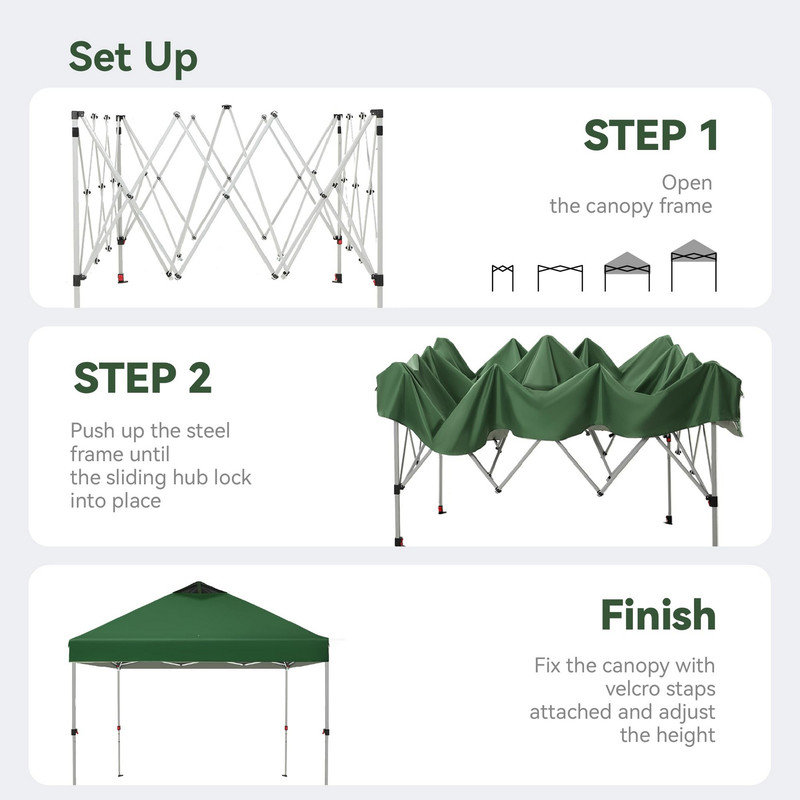 Set Up

STEP 1

Open the canopy frame

STEP 2

Push up the steel frame until the sliding hub lock into place

Finish

Fix the canopy with velcro staps attached and adjust the height