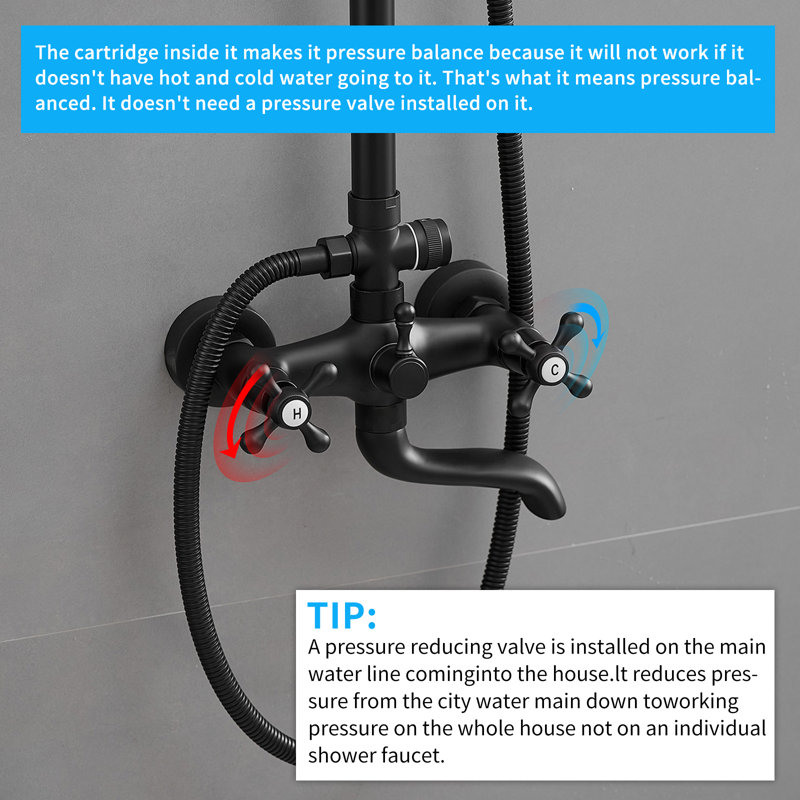 The cartridge inside it makes it pressure balance because it will not work if it doesn't have hot and cold water going to it. That's what it means pressure balanced. It doesn't need a pressure valve installed on it.

H

C

TIP:
A pressure reducing valve is installed on the main water line cominginto the house.lt reduces pressure from the city water main down toworking pressure on the whole house not on an individual shower faucet.