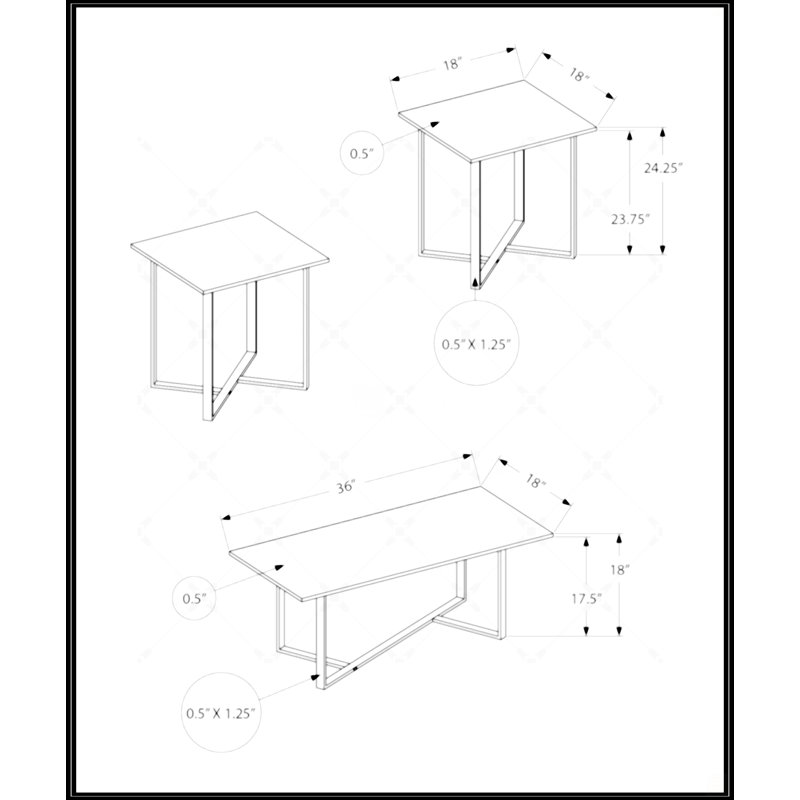 18"
18"
0.5"
24.25"
23.75"
0.5" X 1.25"
36"
18"
0.5"
18"
17.5"
0.5" X 1.25"