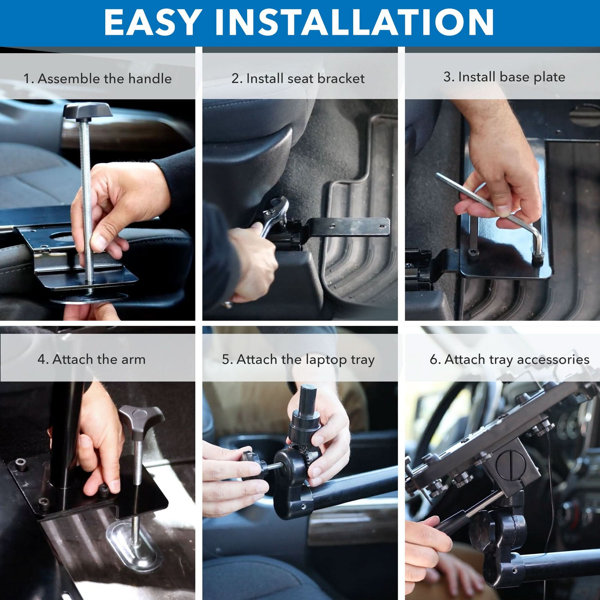 EASY INSTALLATION

1. Assemble the handle

2. Install seat bracket

3. Install base plate

4. Attach the arm

5. Attach the laptop tray

6. Attach tray accessories