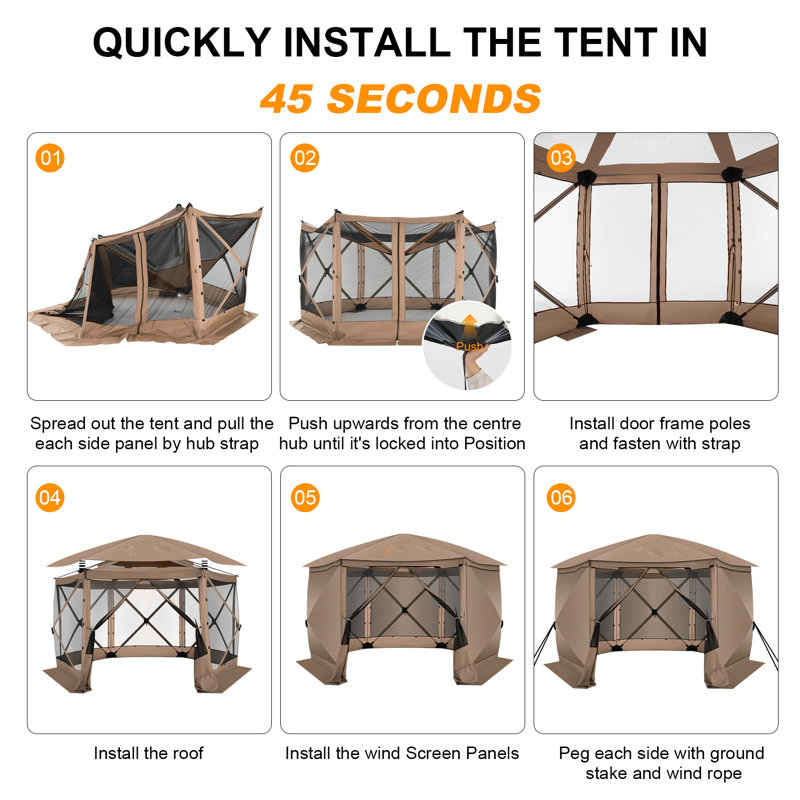 QUICKLY INSTALL THE TENT IN

45 SECONDS

01

Spread out the tent and pull the each side panel by hub strap

02

Push

Push upwards from the centre hub until it's locked into Position

03

Install door frame poles and fasten with strap

04

Install the roof

05

Install the wind Screen Panels

06

Peg each side with ground stake and wind rope