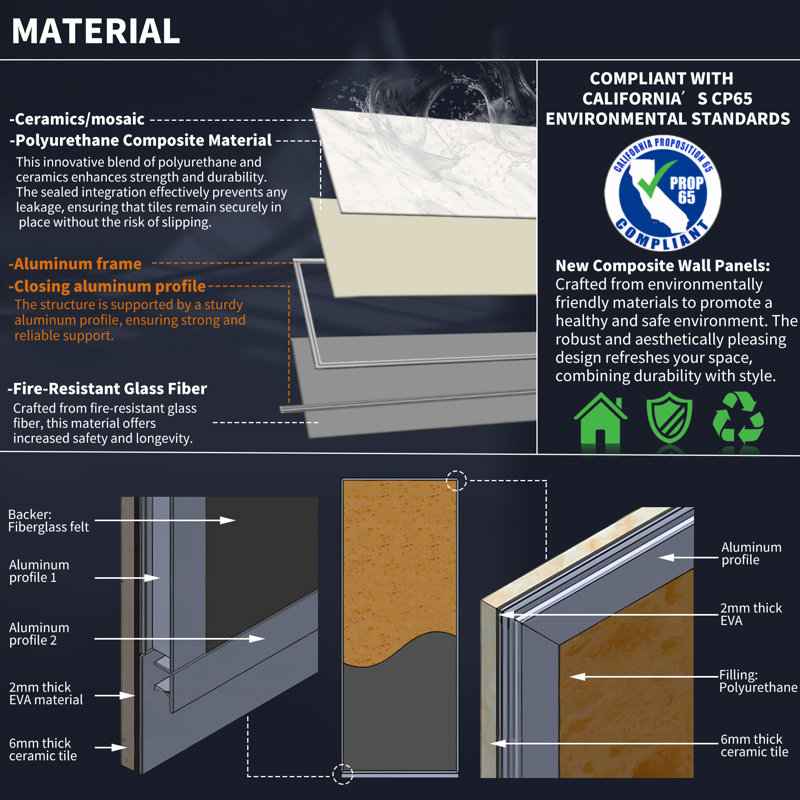 MATERIAL

-Ceramics/mosaic

-Polyurethane Composite Material

This innovative blend of polyurethane and ceramics enhances strength and durability. The sealed integration effectively prevents any leakage, ensuring that tiles remain securely in place without the risk of slipping.

-Aluminum frame

-Closing aluminum profile

The structure is supported by a sturdy aluminum profile, ensuring strong and reliable support.

-Fire-Resistant Glass Fiber

Crafted from fire-resistant glass fiber, this material offers increased safety and longevity.

COMPLIANT WITH CALIFORNIA′ S CP65 ENVIRONMENTAL STANDARDS

CALIFORNIA PROPOSITION 65 PROP 65 COMPLIANT

New Composite Wall Panels: Crafted from environmentally friendly materials to promote a healthy and safe environment. The robust and aesthetically pleasing design refreshes your space, combining durability with style.

Backer: Fiberglass felt

Aluminum profile 1

Aluminum profile 2

2mm thick EVA material

6mm thick ceramic tile

Aluminum profile

2mm thick EVA

Filling: Polyurethane

6mm thick ceramic tile